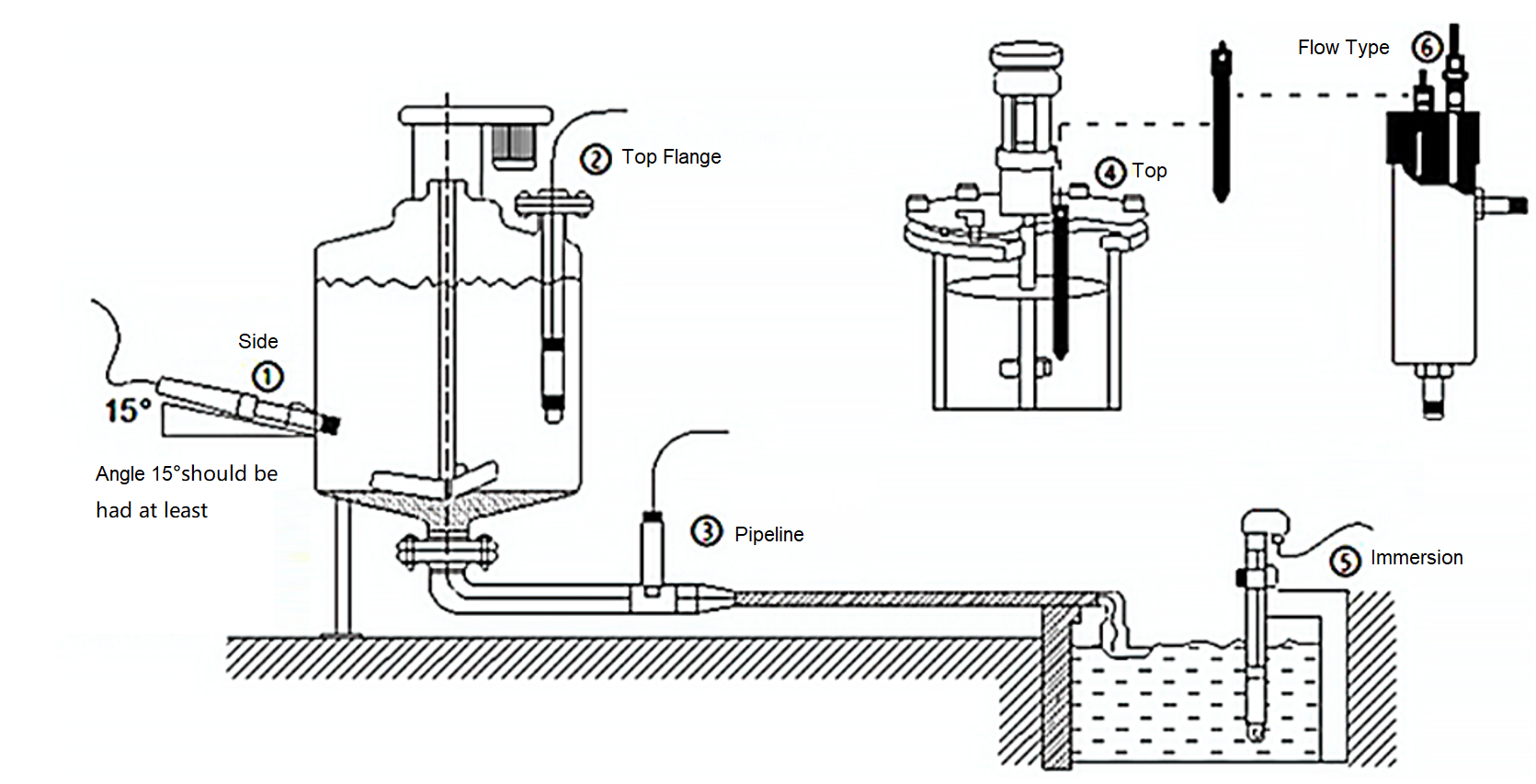 Flow Type ⑥

② Top Flange

④ Top

Side
①
15°

Angle 15°should be had at least

③ Pipeline

⑤ Immersion